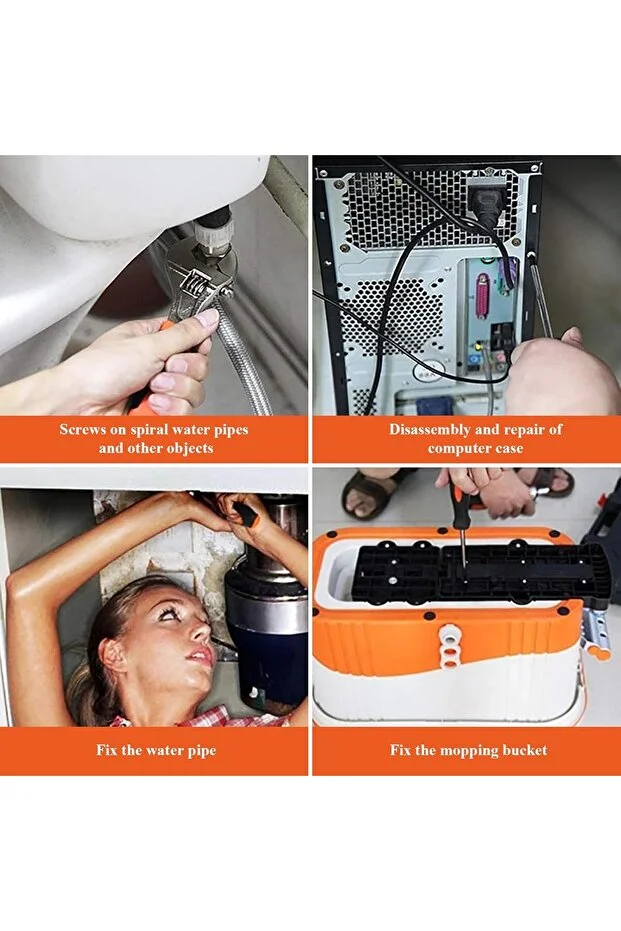 Screws on spiral water pipes and other objects

Disassembly and repair of computer case

Fix the water pipe

Fix the mopping bucket